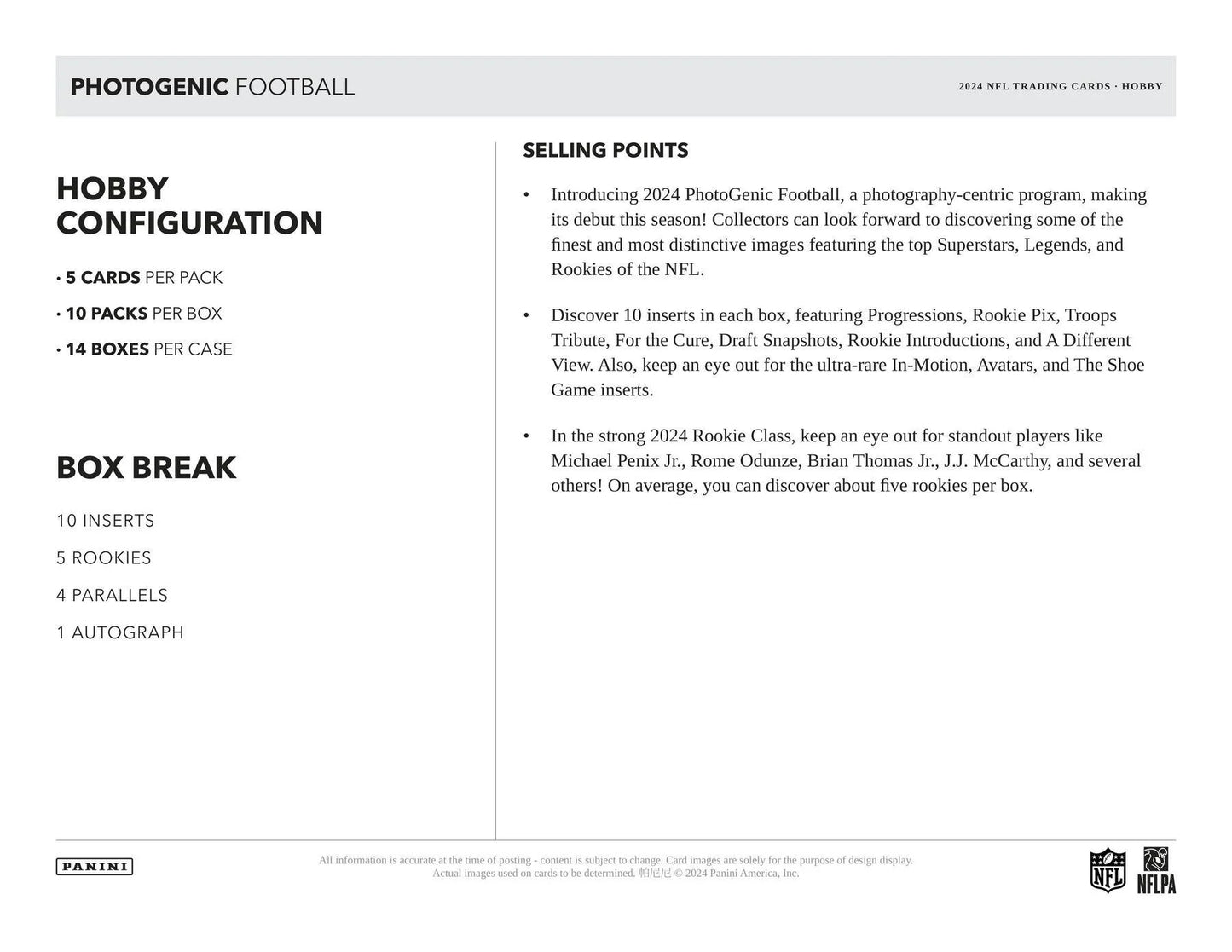 PHOTOGENIC FOOTBALL

2024 NFL TRADING CARDS · HOBBY

HOBBY CONFIGURATION

• 5 CARDS PER PACK

• 10 PACKS PER BOX

• 14 BOXES PER CASE

BOX BREAK

10 INSERTS

5 ROOKIES

4 PARALLELS

1 AUTOGRAPH

SELLING POINTS

• Introducing 2024 PhotoGenic Football, a photography-centric program, making its debut this season! Collectors can look forward to discovering some of the finest and most distinctive images featuring the top Superstars, Legends, and Rookies of the NFL.

• Discover 10 inserts in each box, featuring Progressions, Rookie Pix, Troops Tribute, For the Cure, Draft Snapshots, Rookie Introductions, and A Different View. Also, keep an eye out for the ultra-rare In-Motion, Avatars, and The Shoe Game inserts.

• In the strong 2024 Rookie Class, keep an eye out for standout players like Michael Penix Jr., Rome Odunze, Brian Thomas Jr., J.J. McCarthy, and several others! On average, you can discover about five rookies per box.

PANINI

All information is accurate at the time of posting - content is subject to change. Card images are solely for the purpose of design display. Actual images used on cards to be determined. 帕尼尼 © 2024 Panini America, Inc.

NFL

NFLPA